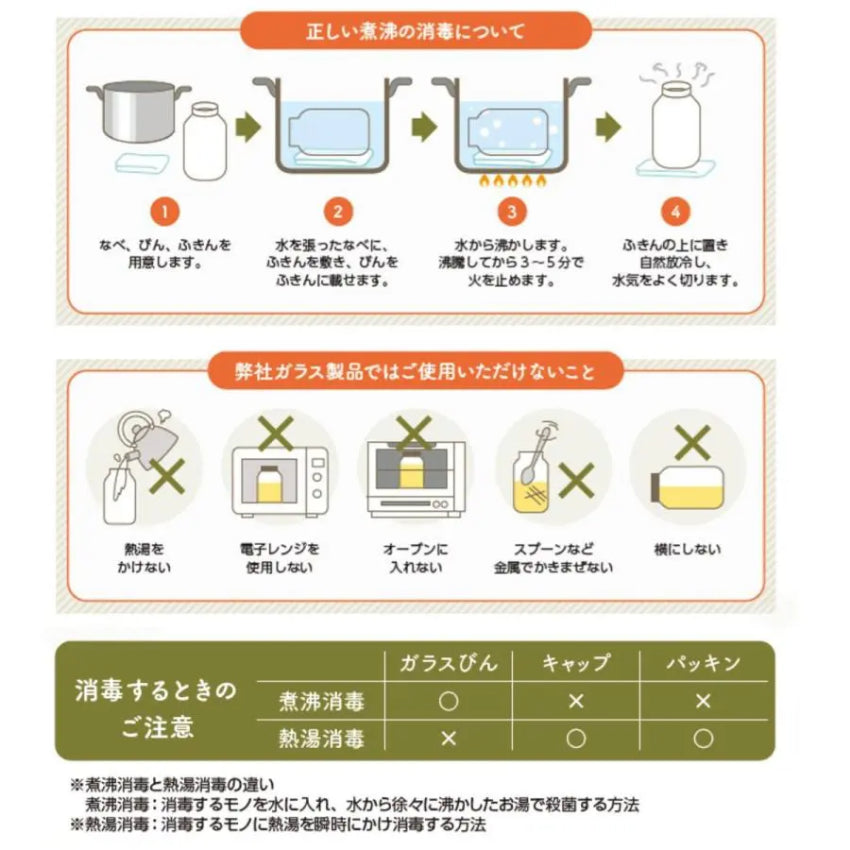 正しい煮沸の消毒について

1
なべ、びん、ふきんを用意します。

2
水を張ったなべに、ふきんを敷き、びんをふきんに載せます。

3
水から沸かします。沸騰してから3～5分で火を止めます。

4
ふきんの上に置き自然放冷し、水気をよく切ります。

弊社ガラス製品ではご使用いただけないこと

熱湯をかけない

電子レンジを使用しない

オーブンに入れない

スプーンなど金属でかきまぜない

横にしない

消毒するときのご注意

| | ガラスびん | キャップ | パッキン |
|---|---|---|---|
| 煮沸消毒 | ○ | × | × |
| 熱湯消毒 | × | ○ | ○ |

※煮沸消毒と熱湯消毒の違い
煮沸消毒：消毒するモノを水に入れ、水から徐々に沸かしたお湯で殺菌する方法
※熱湯消毒：消毒するモノに熱湯を瞬時にかけ消毒する方法