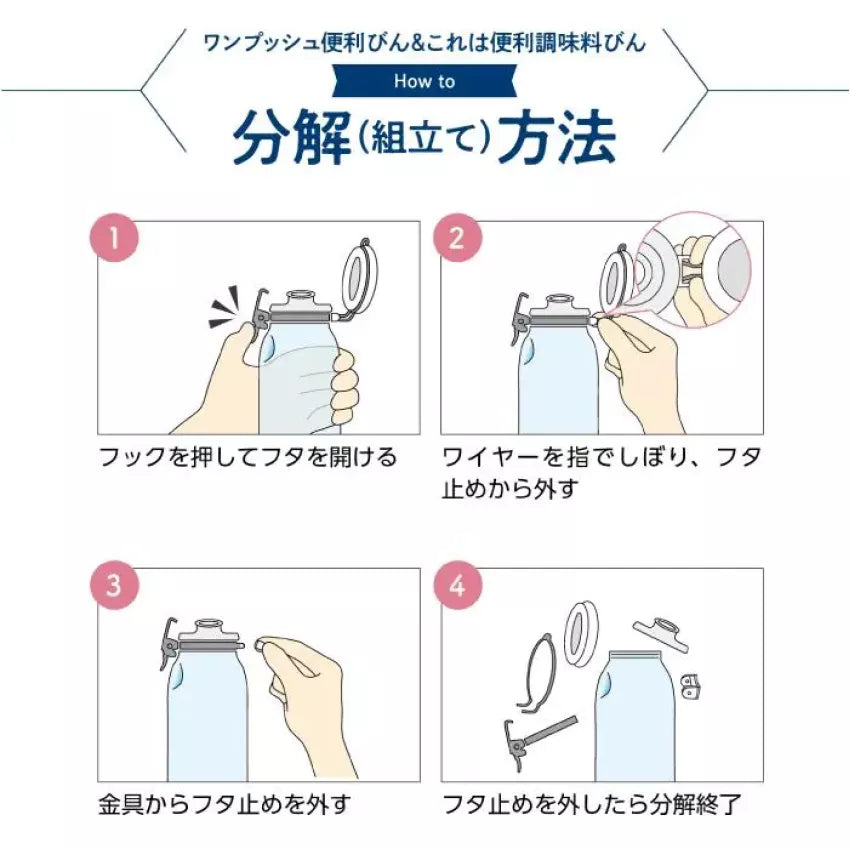 ワンプッシュ便利びん&これは便利調味料びん

How to

分解(組立て)方法

1

フックを押してフタを開ける

2

ワイヤーを指でしぼり、フタ止めから外す

3

金具からフタ止めを外す

4

フタ止めを外したら分解終了